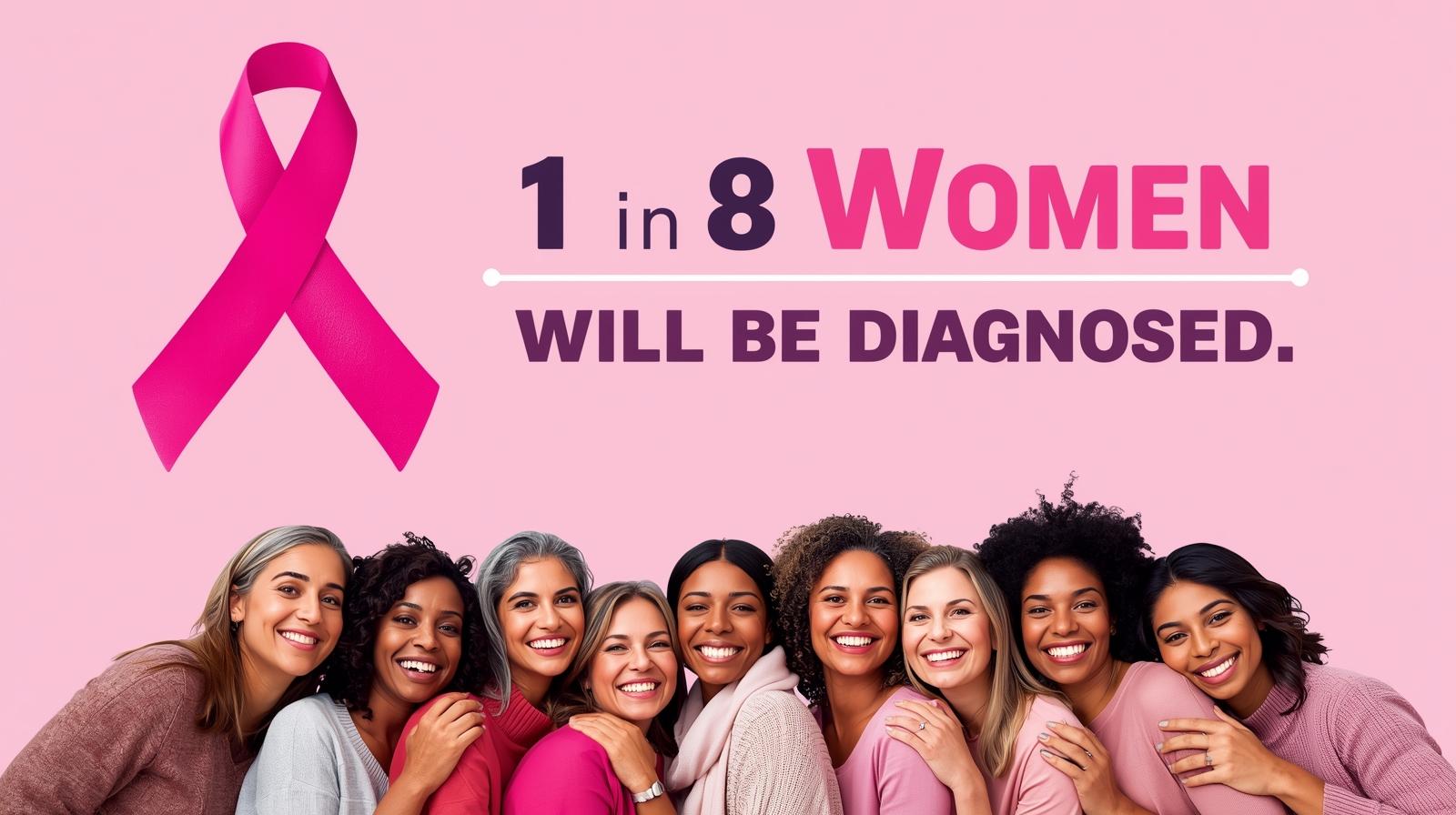 1 in 8 WOMEN

WILL BE DIAGNOSED.